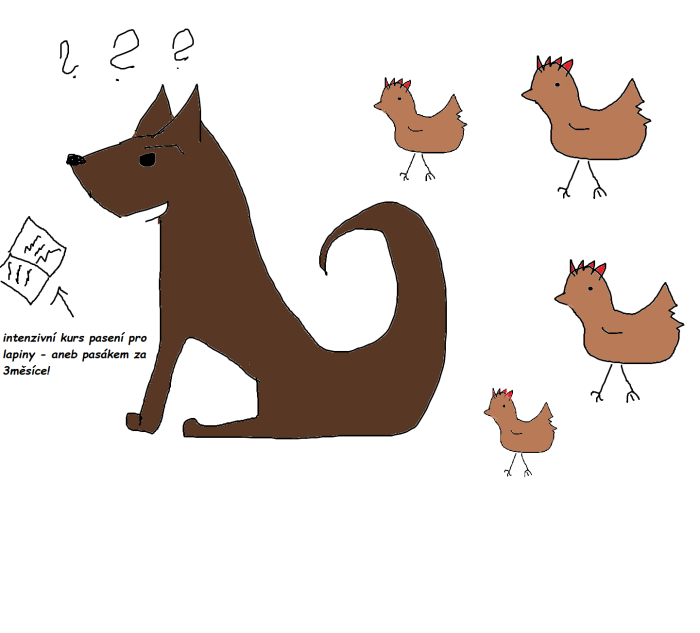 ? ? ?

intenzivní kurs pasení pro lapiny - aneb pasákem za 3měsíce!